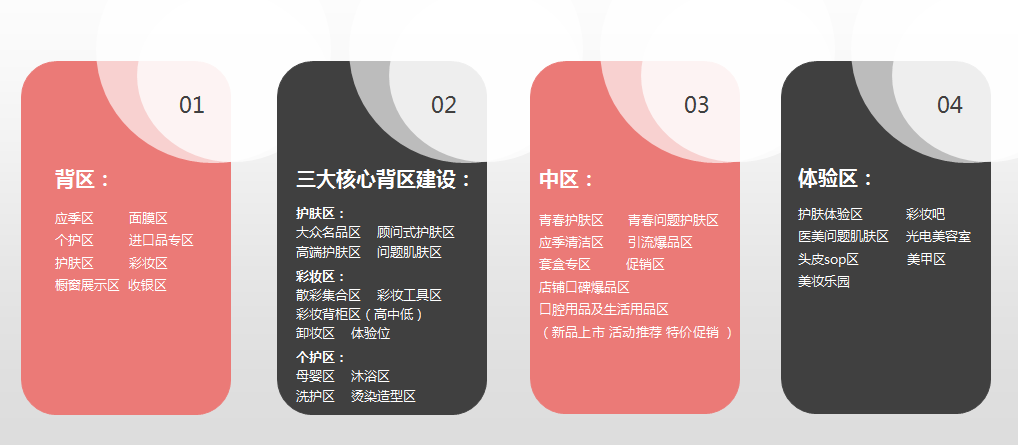 01

背区：

应季区 面膜区
个护区 进口品专区
护肤区 彩妆区
橱窗展示区 收银区

02

三大核心背区建设：

护肤区：
大众名品区 顾问式护肤区
高端护肤区 问题肌肤区
彩妆区：
散彩集合区 彩妆工具区
彩妆背柜区（高中低）
卸妆区 体验位
个护区：
母婴区 沐浴区
洗护区 烫染造型区

03

中区：

青春护肤区 青春问题护肤区
应季清洁区 引流爆品区
套盒专区 促销区
店铺口碑爆品区
口腔用品及生活用品区
（新品上市 活动推荐 特价促销）

04

体验区：

护肤体验区 彩妆吧
医美问题肌肤区 光电美容室
头皮sop区 美甲区
美妆乐园